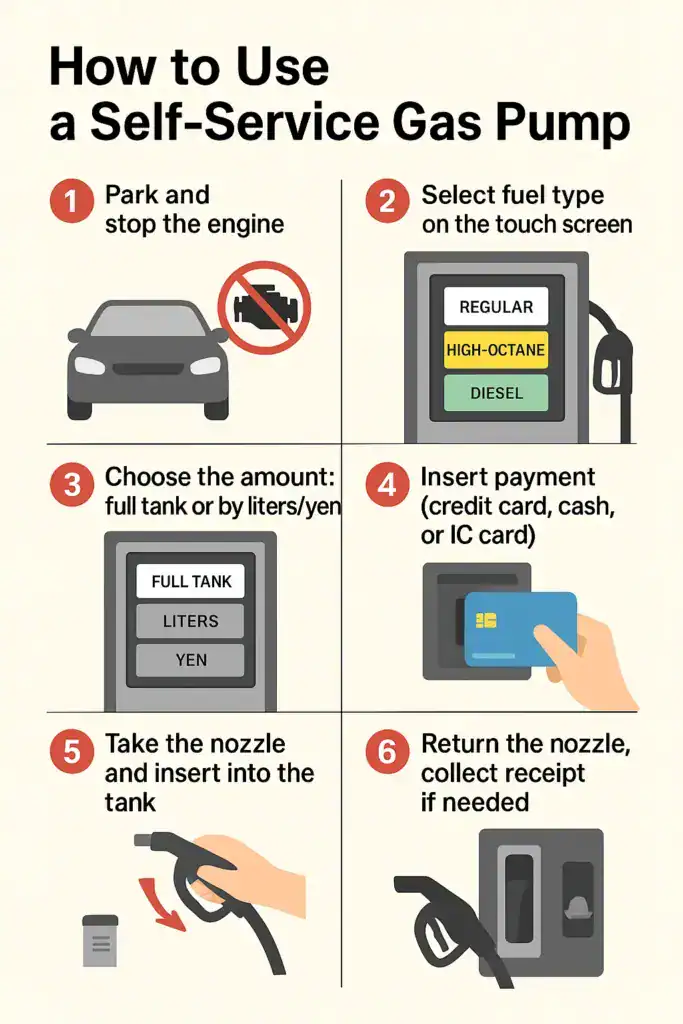 How to Use a Self-Service Gas Pump

1 Park and stop the engine

2 Select fuel type on the touch screen

REGULAR

HIGH-OCTANE

DIESEL

3 Choose the amount: full tank or by liters/yen

FULL TANK

LITERS

YEN

4 Insert payment (credit card, cash, or IC card)

5 Take the nozzle and insert into the tank

6 Return the nozzle, collect receipt if needed